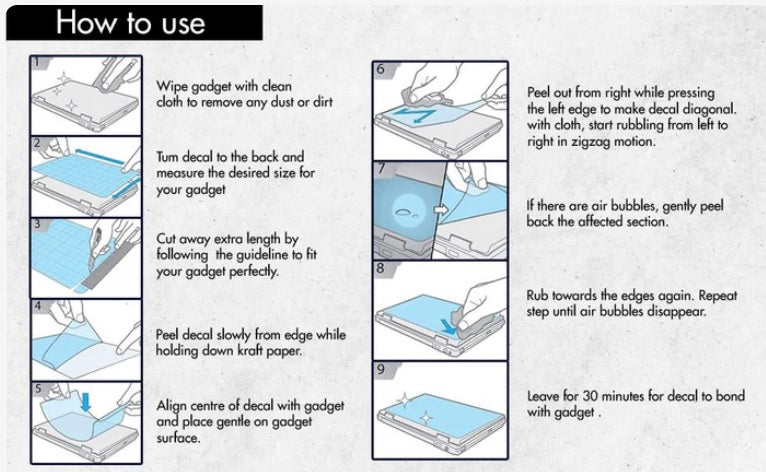 How to use

1
Wipe gadget with clean cloth to remove any dust or dirt

2
Turn decal to the back and measure the desired size for your gadget

3
Cut away extra length by following the guideline to fit your gadget perfectly.

4
Peel decal slowly from edge while holding down kraft paper.

5
Align centre of decal with gadget and place gentle on gadget surface.

6
Peel out from right while pressing the left edge to make decal diagonal. with cloth, start rubbling from left to right in zigzag motion.

7
If there are air bubbles, gently peel back the affected section.

8
Rub towards the edges again. Repeat step until air bubbles disappear.

9
Leave for 30 minutes for decal to bond with gadget .